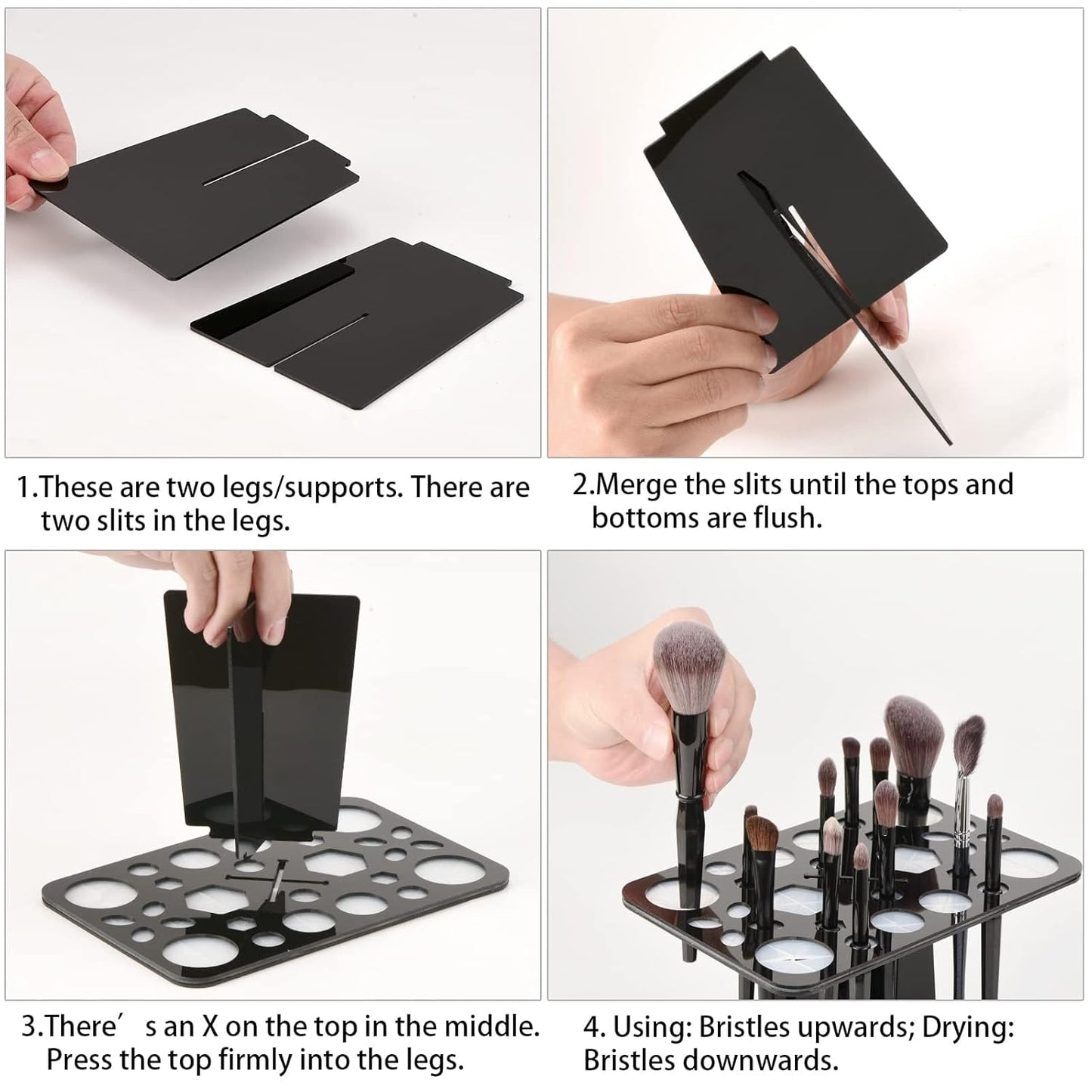 1.These are two legs/supports. There are two slits in the legs.

2.Merge the slits until the tops and bottoms are flush.

3.There′ s an X on the top in the middle. Press the top firmly into the legs.

4. Using: Bristles upwards; Drying: Bristles downwards.