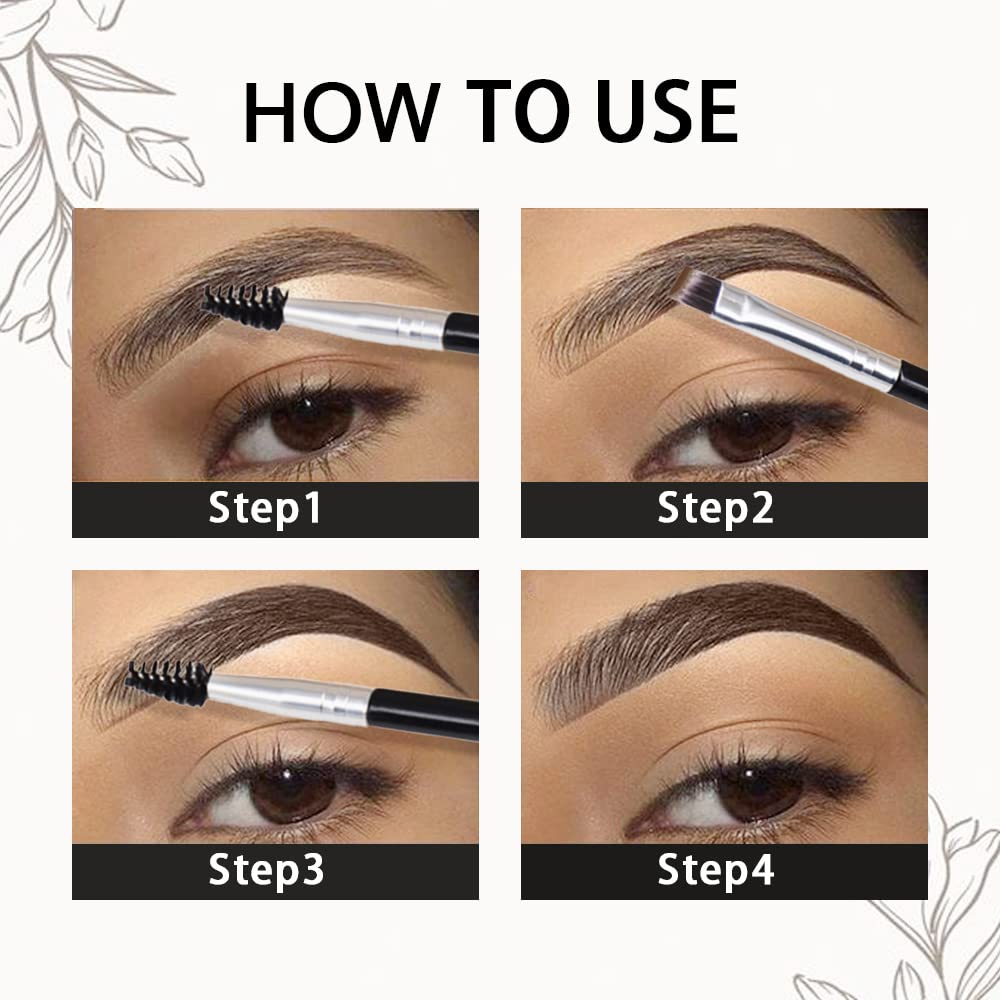 HOW TO USE

Step1

Step2

Step3

Step4