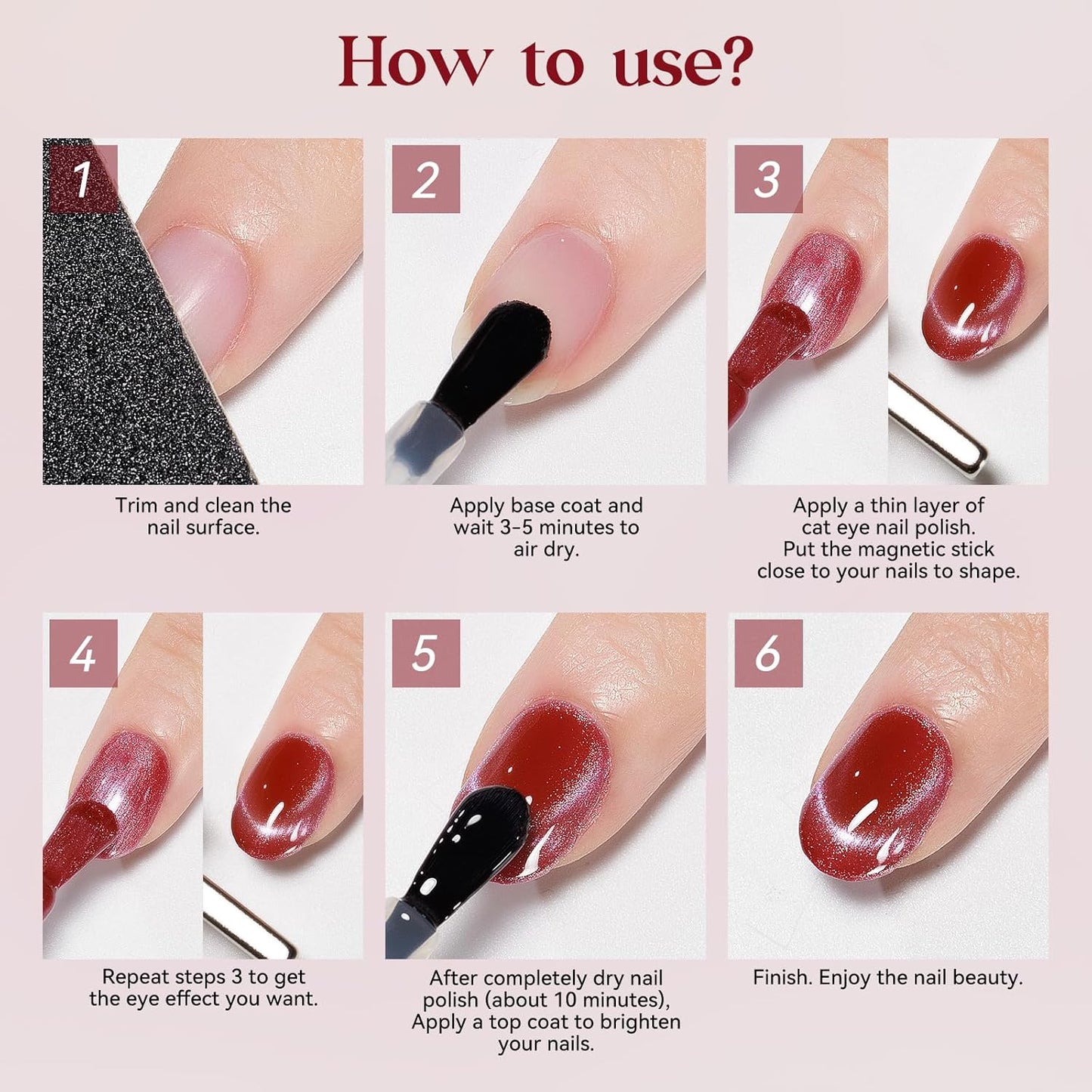 How to use?

1
Trim and clean the nail surface.

2
Apply base coat and wait 3-5 minutes to air dry.

3
Apply a thin layer of cat eye nail polish. Put the magnetic stick close to your nails to shape.

4
Repeat steps 3 to get the eye effect you want.

5
After completely dry nail polish (about 10 minutes), Apply a top coat to brighten your nails.

6
Finish. Enjoy the nail beauty.